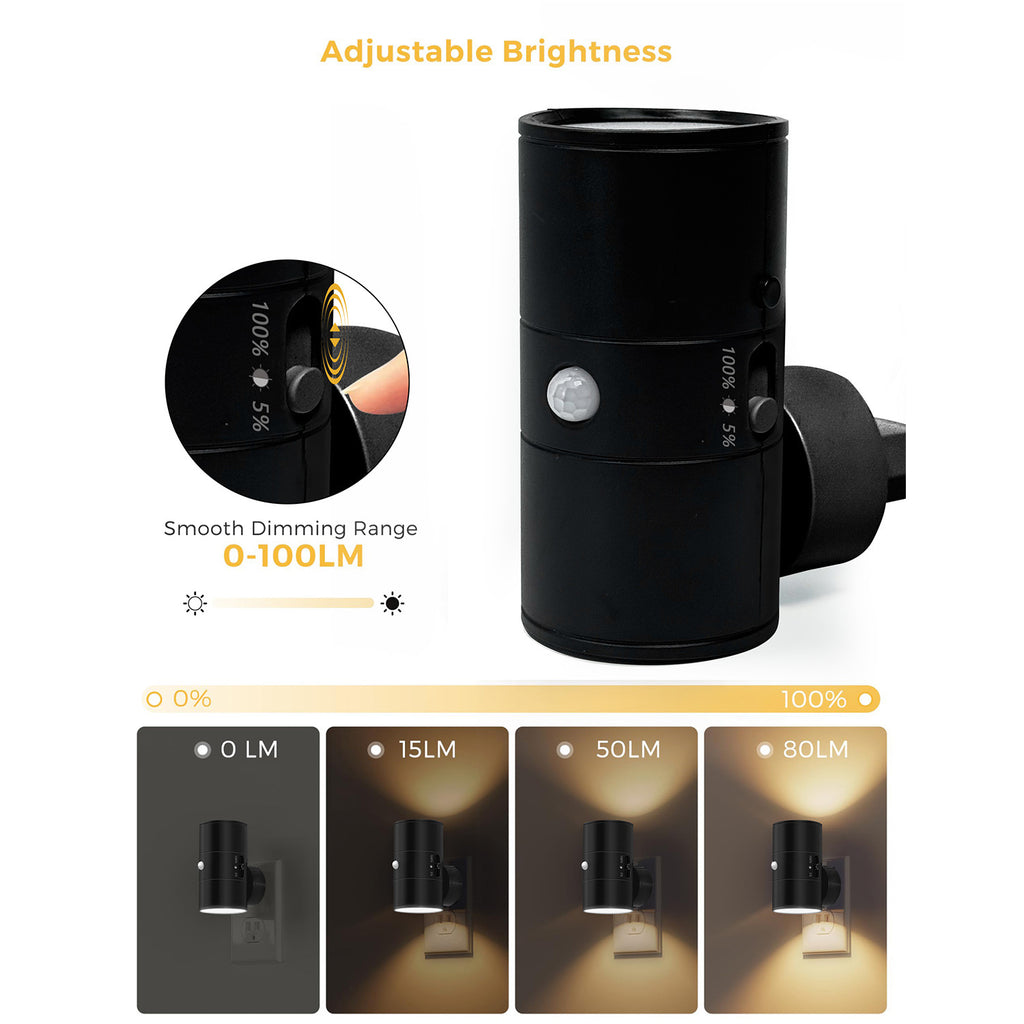 Adjustable Brightness

100% 5%

100% 5%

Smooth Dimming Range
0-100LM

0%

100%

0 LM

15LM

50LM

80LM